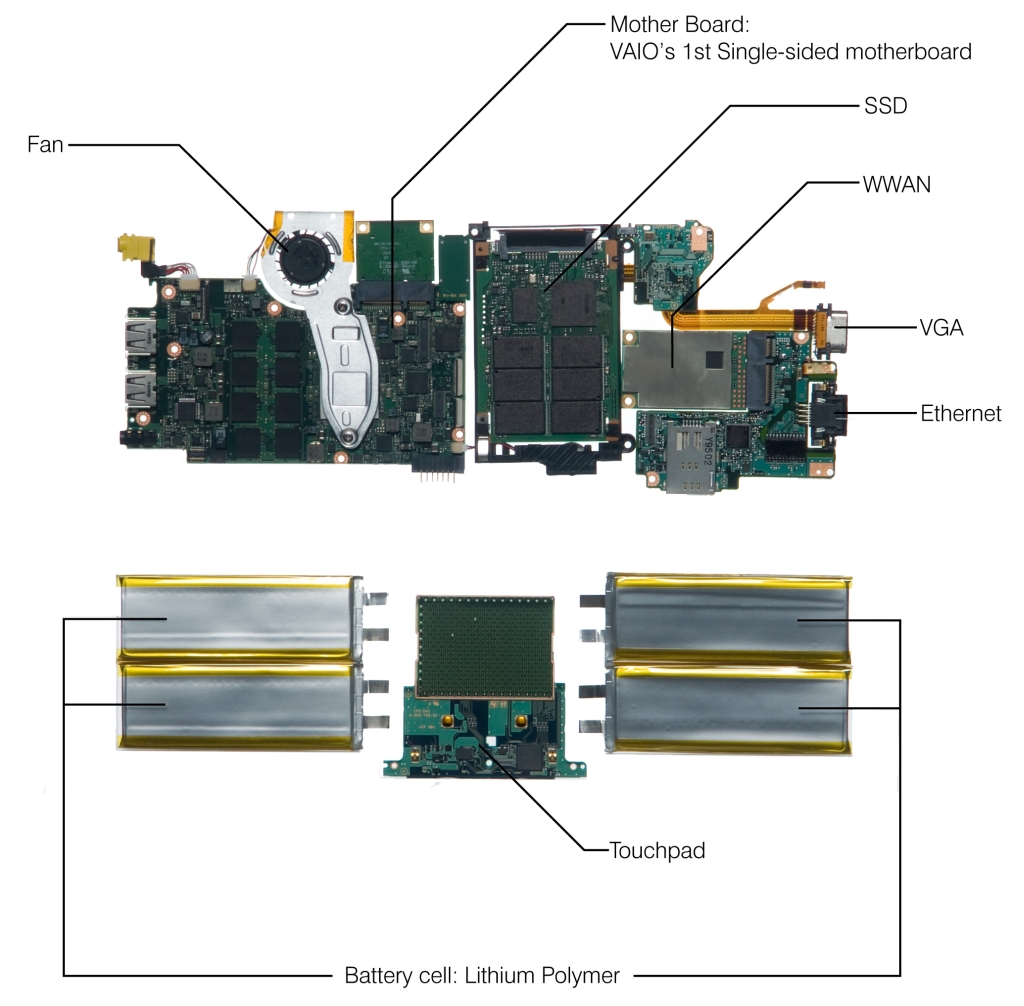 Mother Board:
VAIO's 1st Single-sided motherboard

SSD

Fan

WWAN

VGA

Ethernet

Touchpad

Battery cell: Lithium Polymer